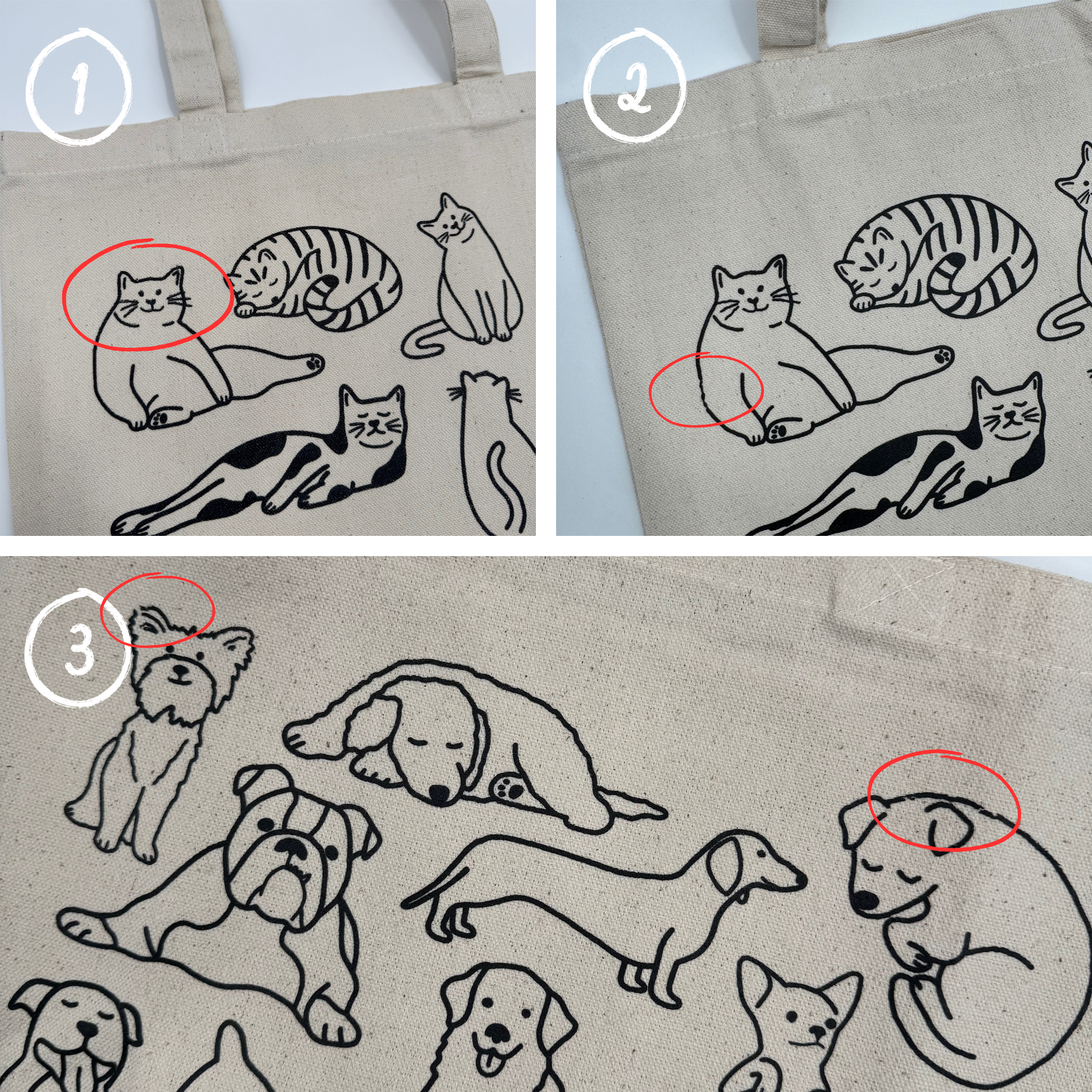 1

2

3