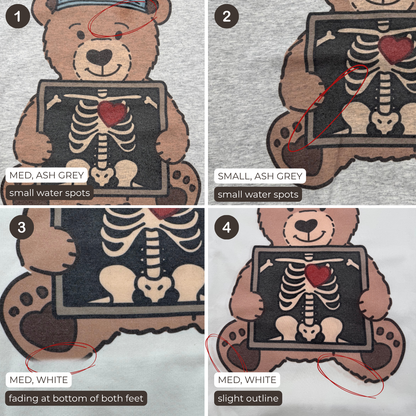 1

MED, ASH GREY

small water spots

2

SMALL, ASH GREY

small water spots

3

MED, WHITE

fading at bottom of both feet

4

MED, WHITE

slight outline